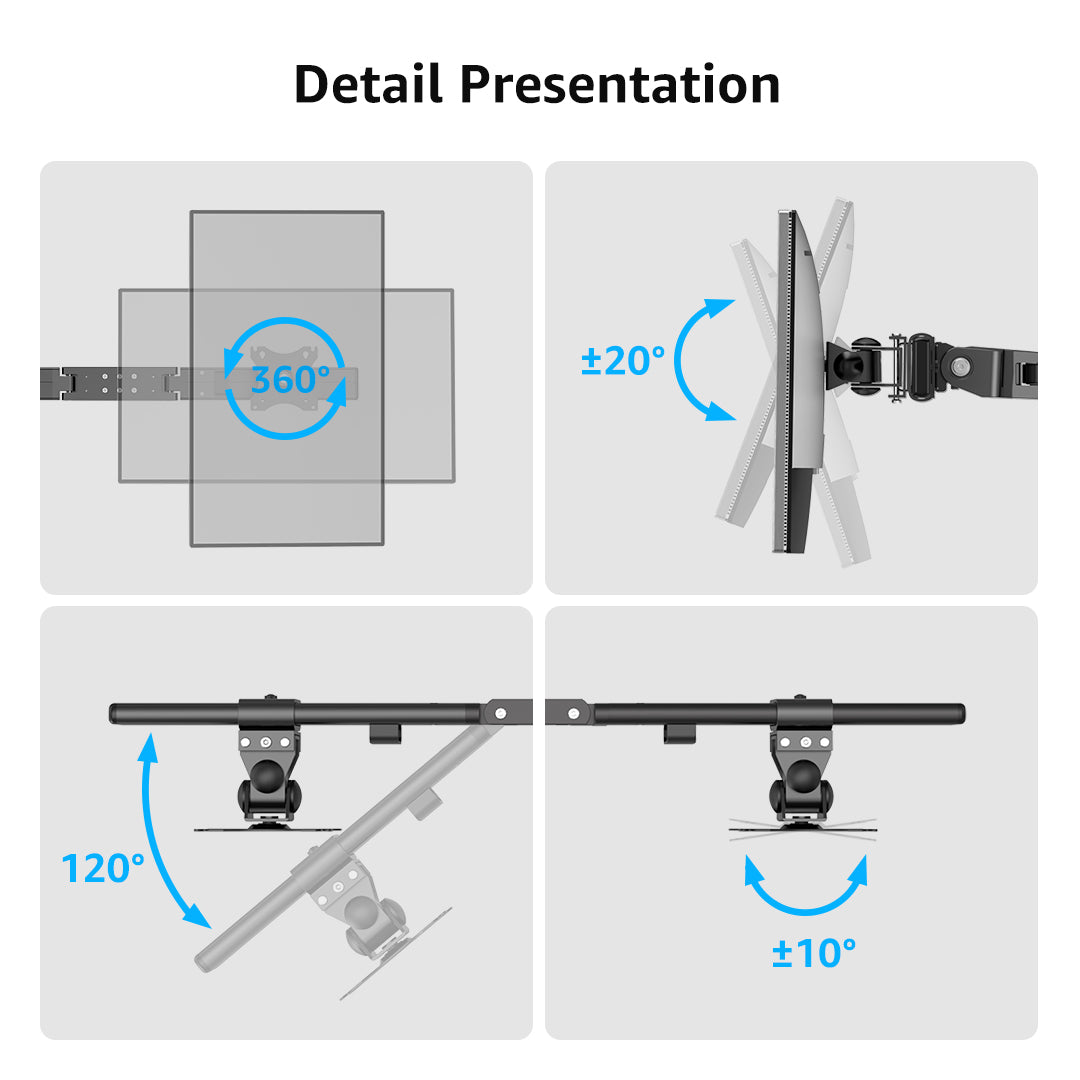 Detail Presentation

360°

±20°

120°

±10°