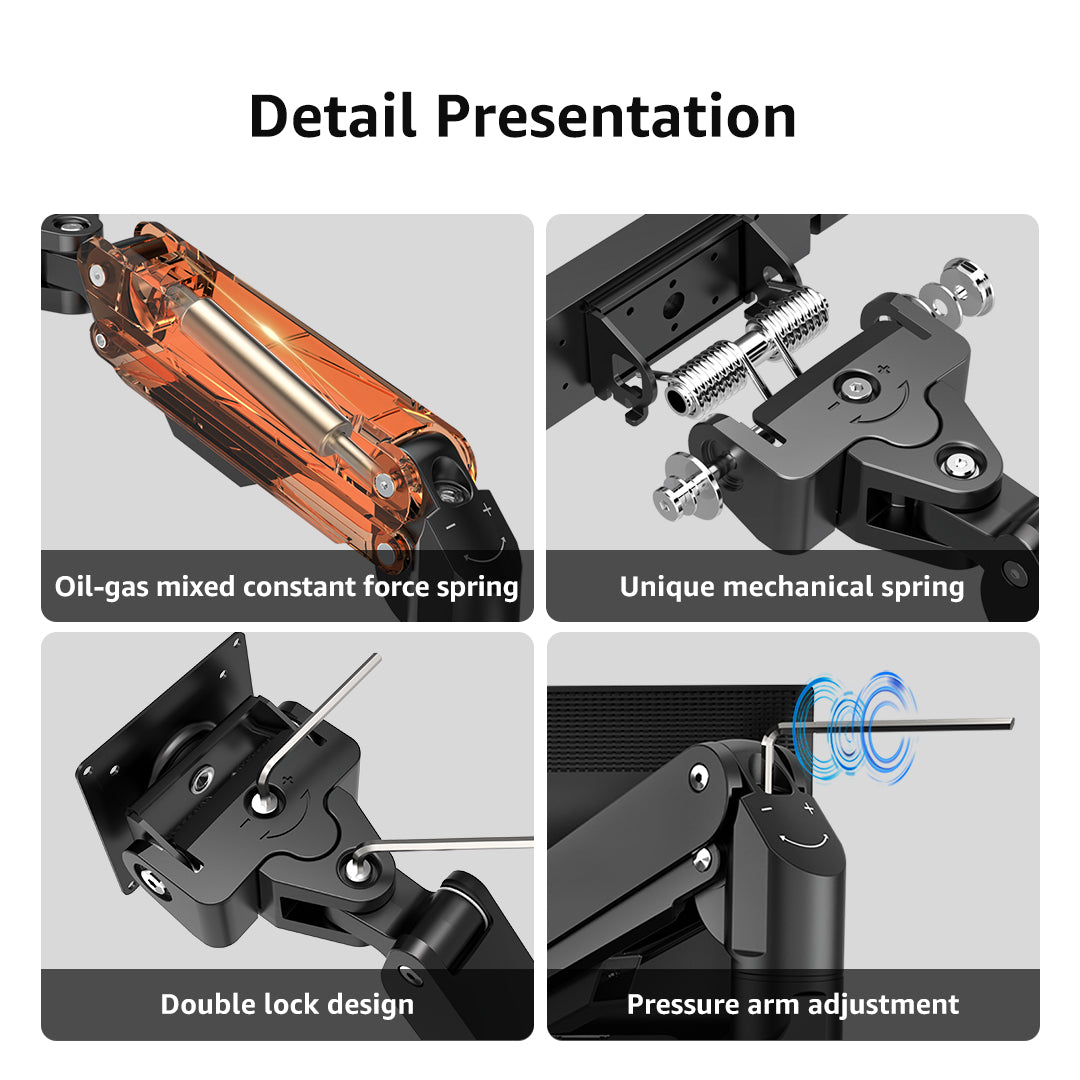 Detail Presentation

Oil-gas mixed constant force spring

Unique mechanical spring

Double lock design

Pressure arm adjustment