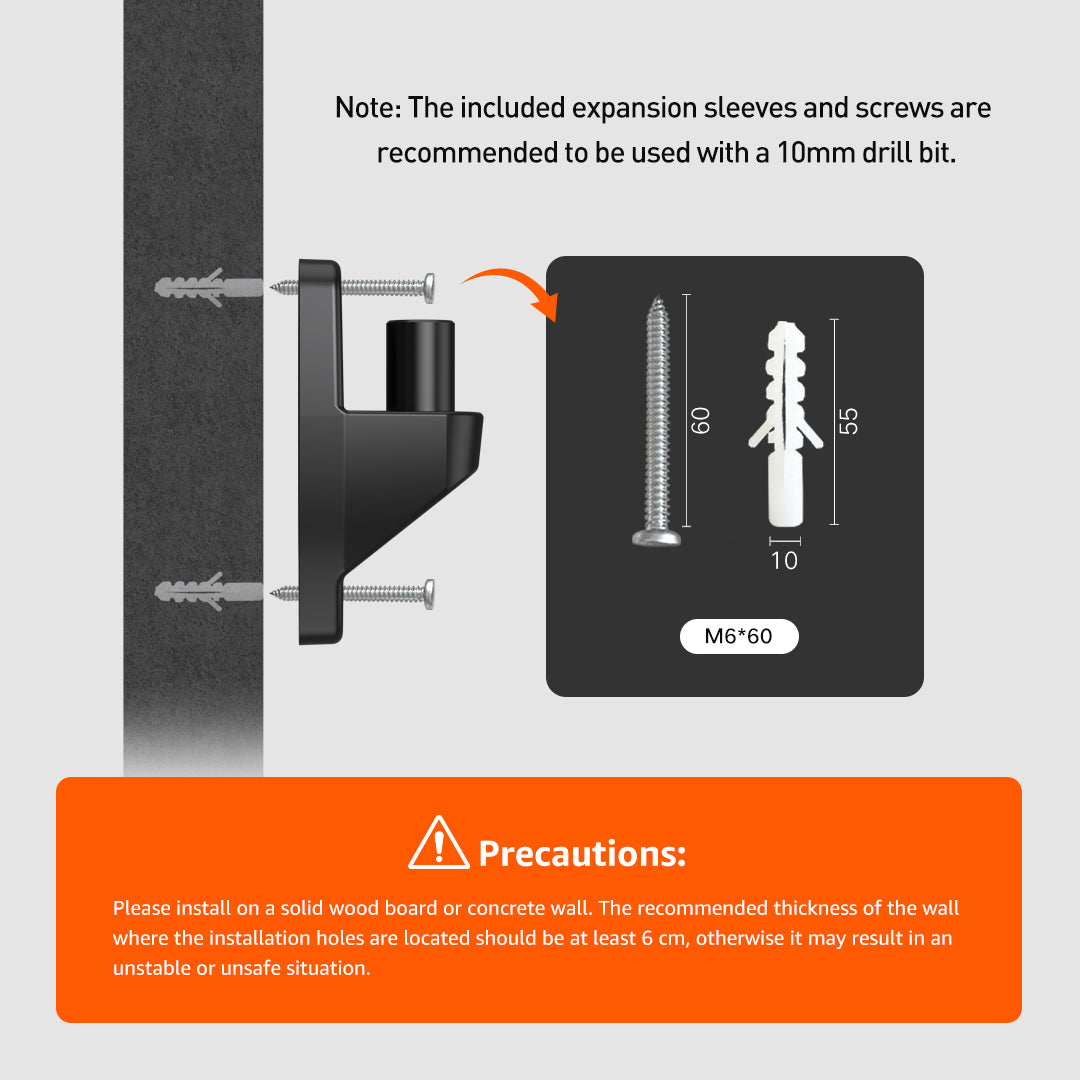 Note: The included expansion sleeves and screws are recommended to be used with a 10mm drill bit.

60

55

10

M6*60

Precautions:

Please install on a solid wood board or concrete wall. The recommended thickness of the wall where the installation holes are located should be at least 6 cm, otherwise it may result in an unstable or unsafe situation.