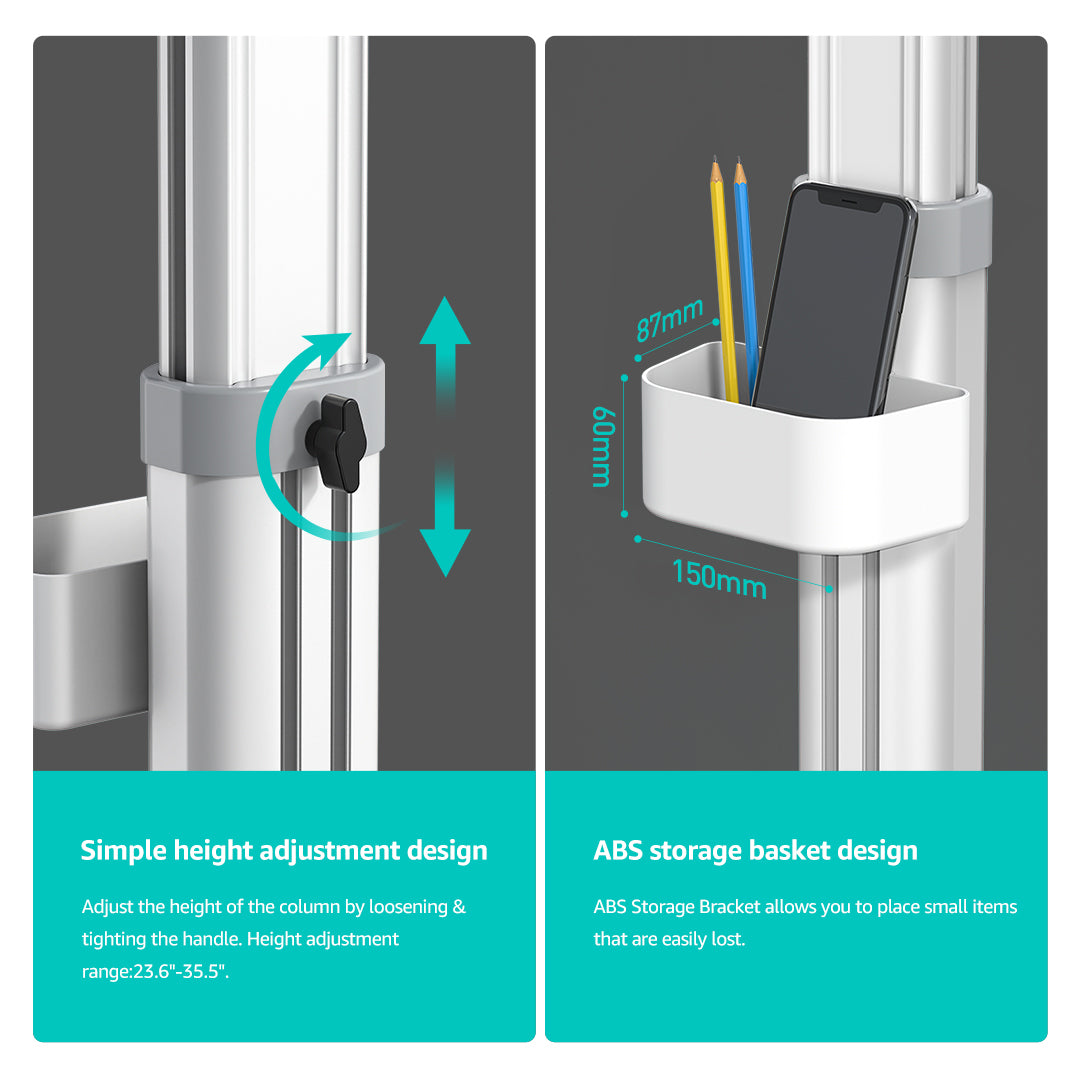 Simple height adjustment design

Adjust the height of the column by loosening & tighting the handle. Height adjustment range:23.6"-35.5".

87mm

60mm

150mm

ABS storage basket design

ABS Storage Bracket allows you to place small items that are easily lost.