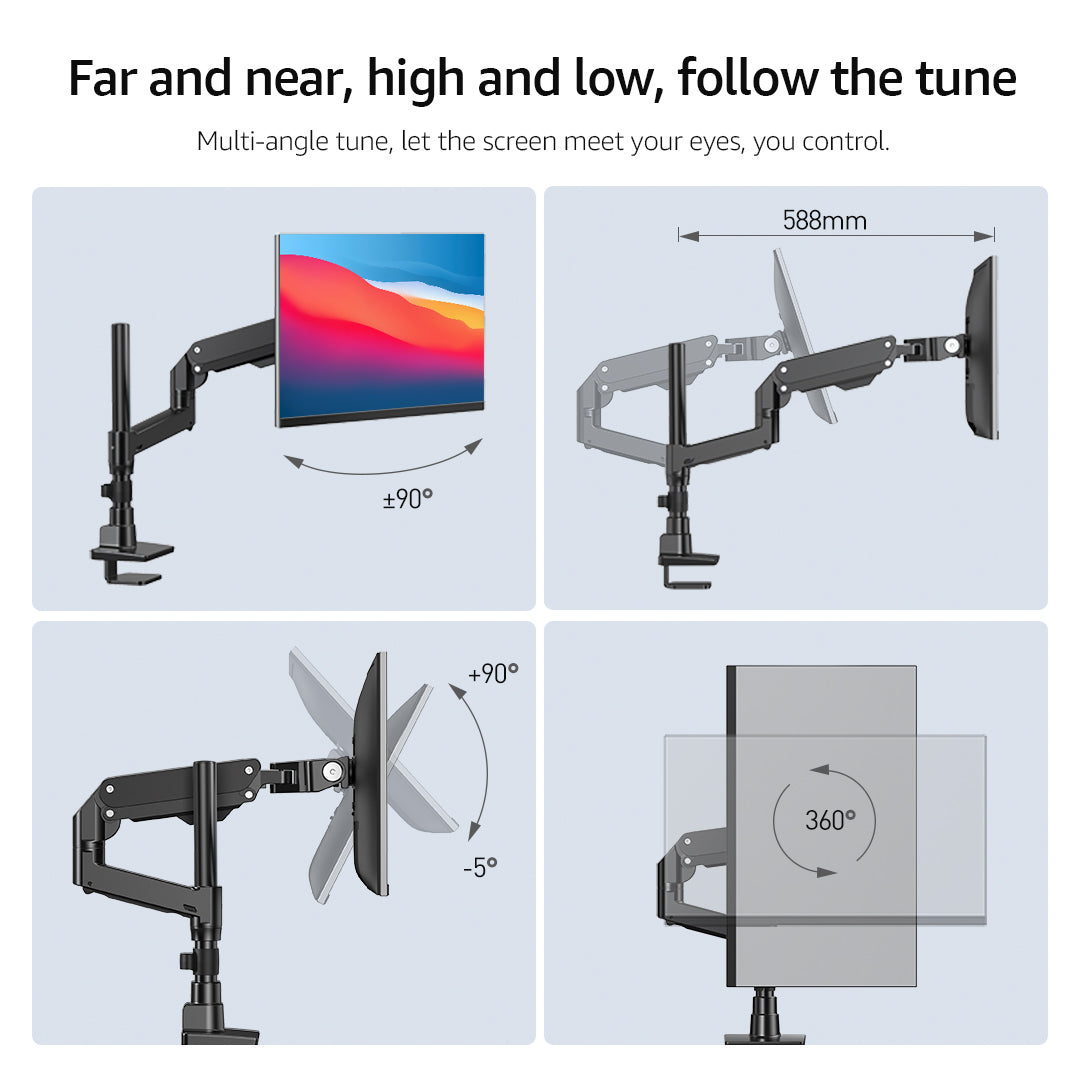 Far and near, high and low, follow the tune

Multi-angle tune, let the screen meet your eyes, you control.

±90°

588mm

+90°

-5°

360°