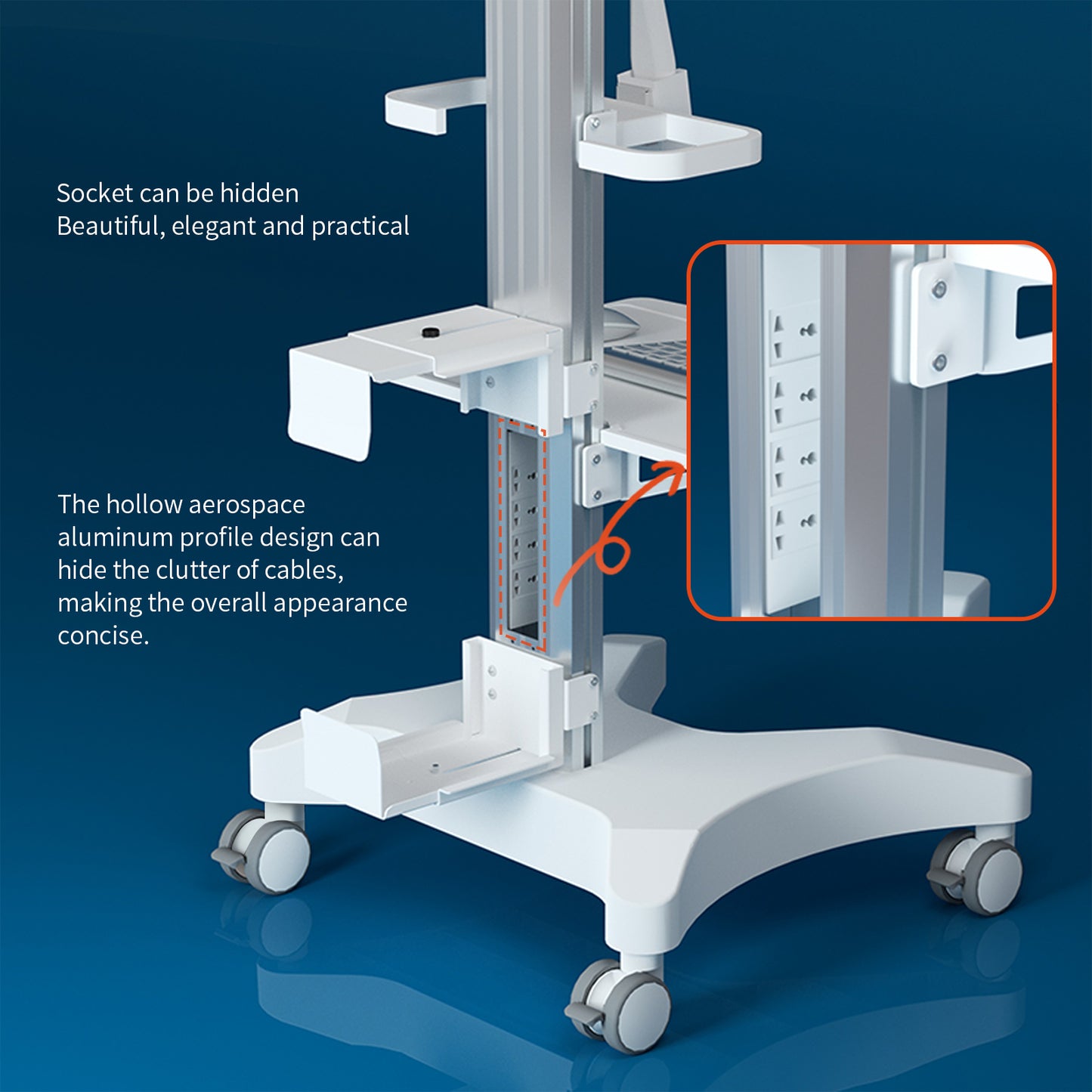 Socket can be hidden
Beautiful, elegant and practical

The hollow aerospace aluminum profile design can hide the clutter of cables, making the overall appearance concise.