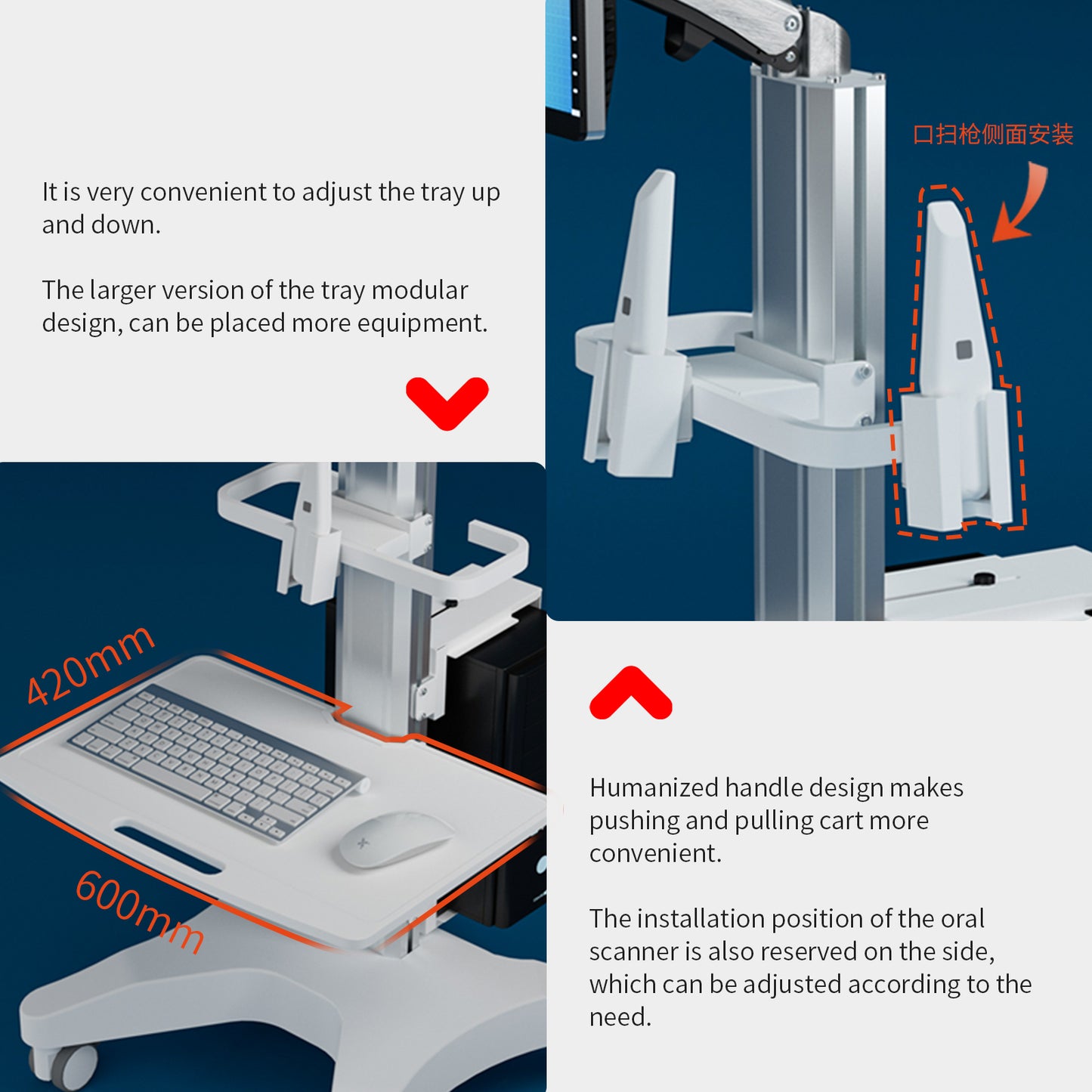 It is very convenient to adjust the tray up and down.

The larger version of the tray modular design, can be placed more equipment.

口扫枪侧面安装

420mm

600mm

Humanized handle design makes pushing and pulling cart more convenient.

The installation position of the oral scanner is also reserved on the side, which can be adjusted according to the need.